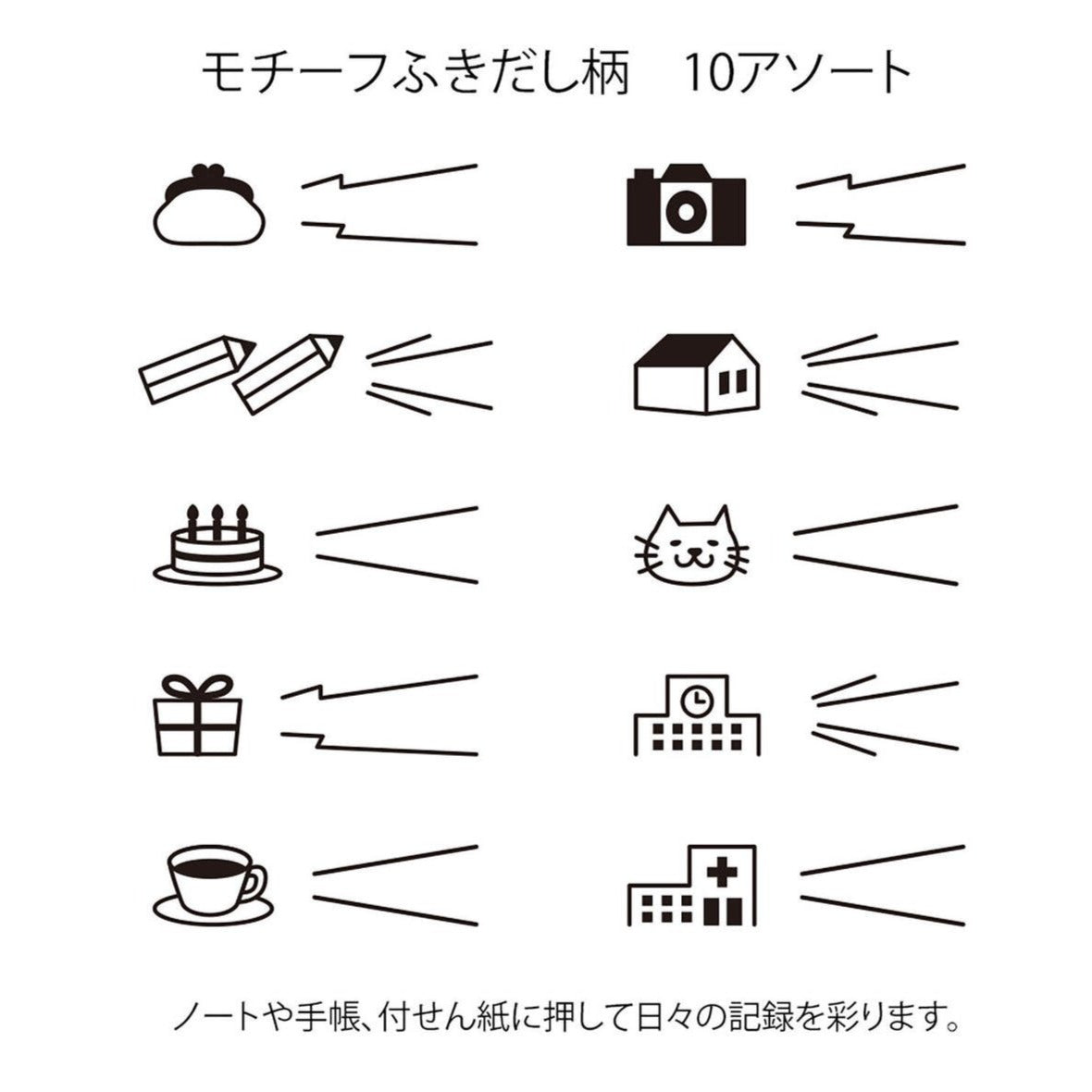 モチーフふきだし柄　10アソート

ノートや手帳、付せん紙に押して日々の記録を彩ります。